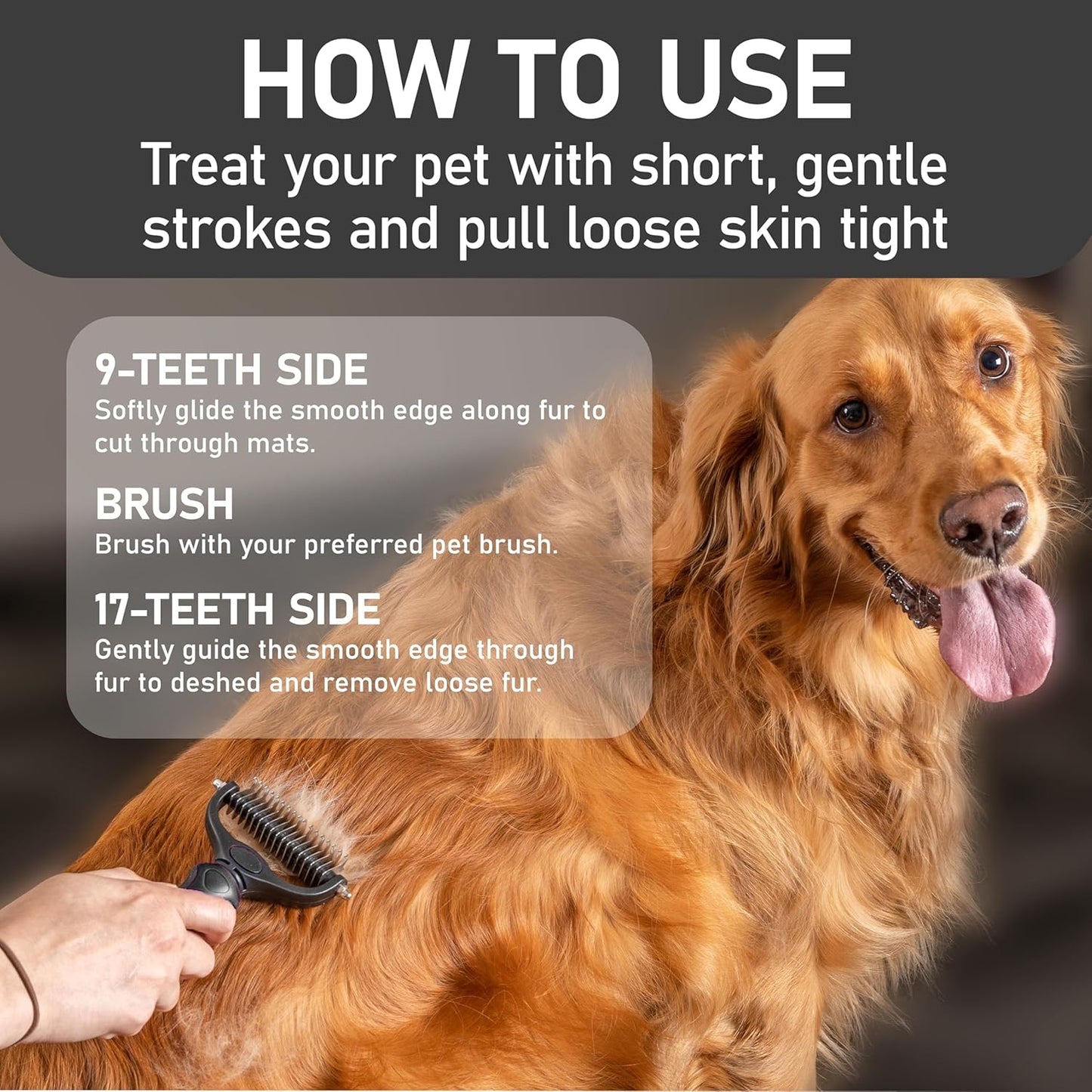 HOW TO USE
Treat your pet with short, gentle strokes and pull loose skin tight

9-TEETH SIDE
Softly glide the smooth edge along fur to cut through mats.

BRUSH
Brush with your preferred pet brush.

17-TEETH SIDE
Gently guide the smooth edge through fur to deshed and remove loose fur.