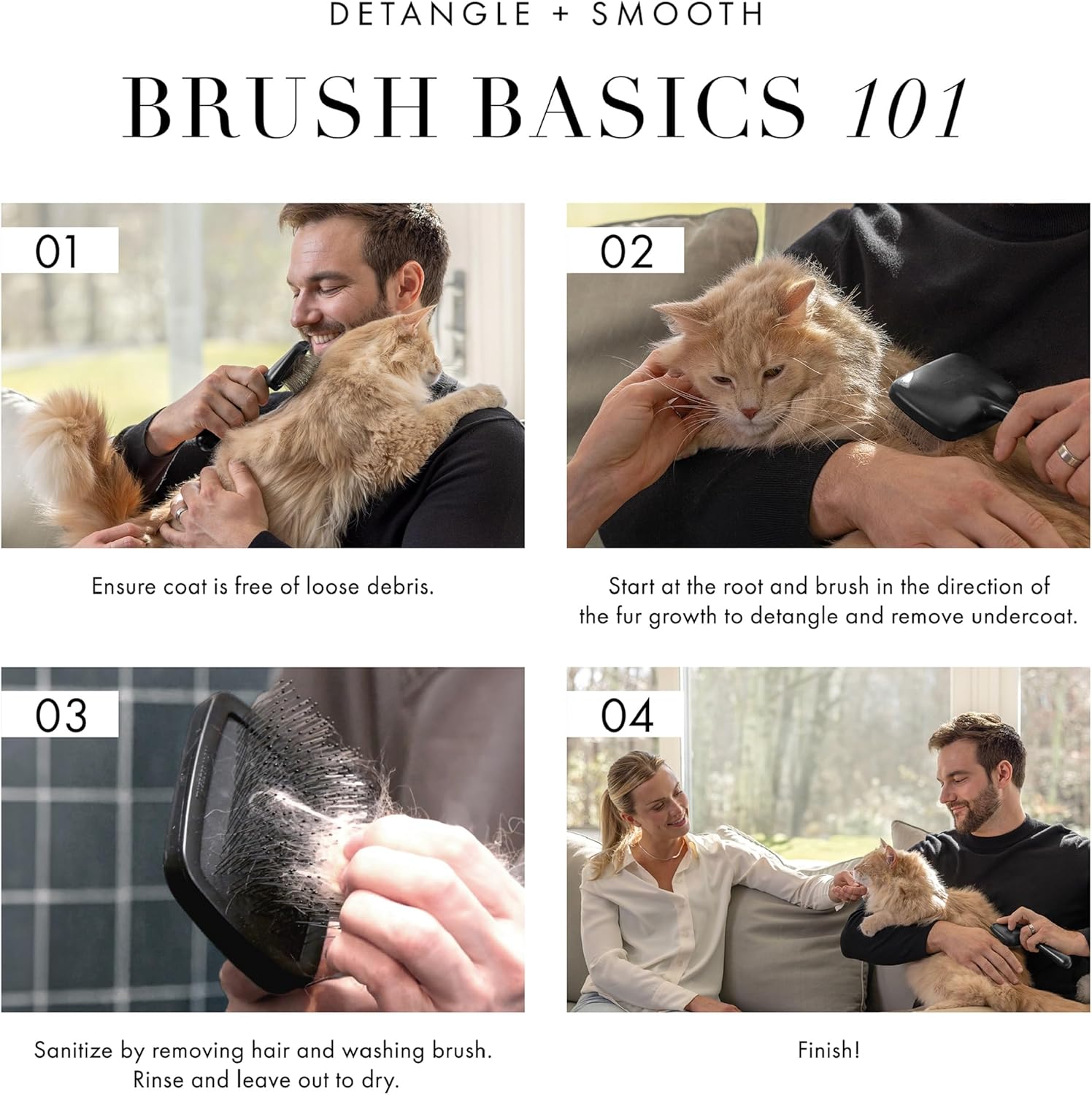 DETANGLE + SMOOTH

BRUSH BASICS 101

01

Ensure coat is free of loose debris.

02

Start at the root and brush in the direction of the fur growth to detangle and remove undercoat.

03

Sanitize by removing hair and washing brush. Rinse and leave out to dry.

04

Finish!