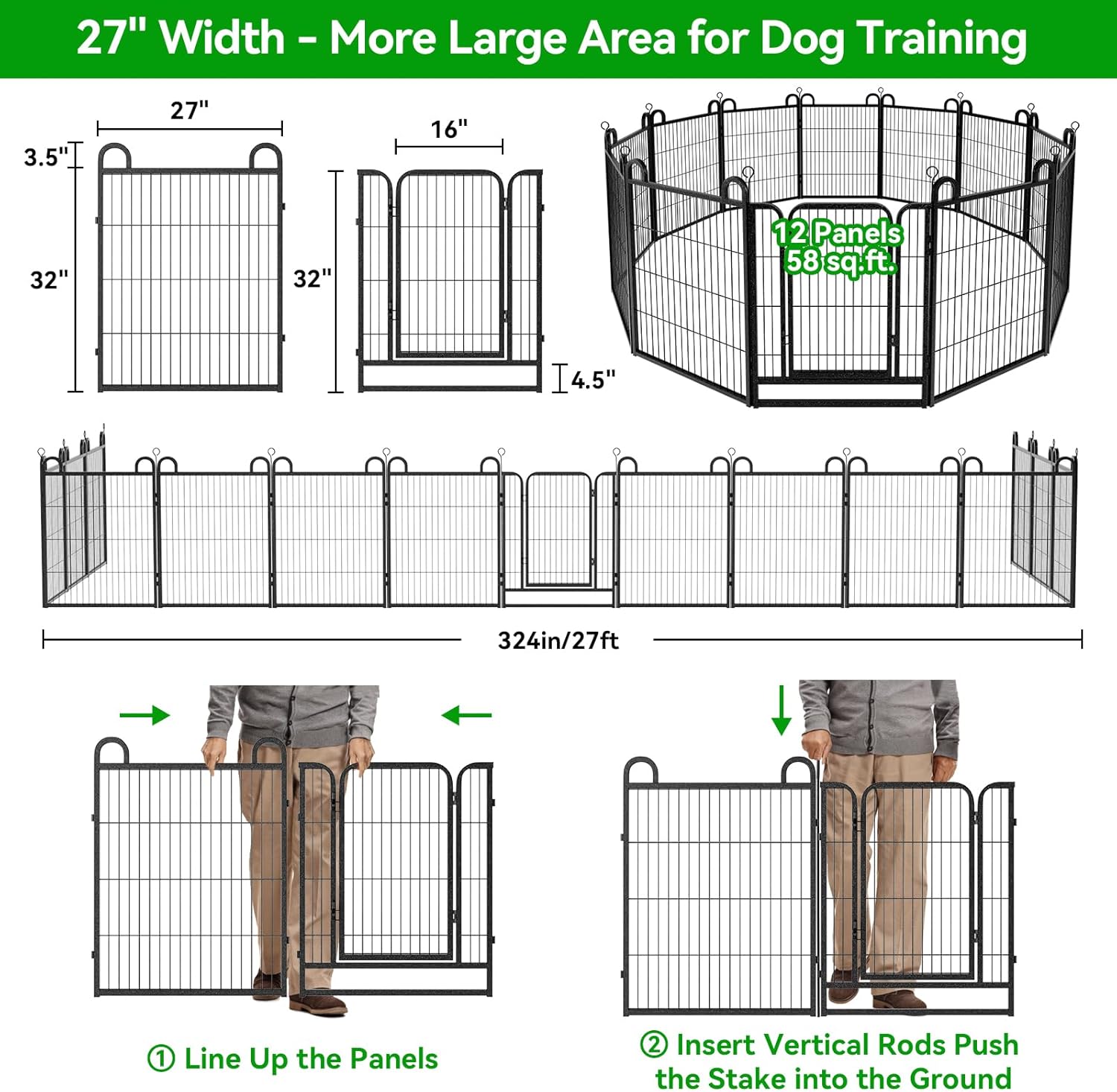 27" Width - More Large Area for Dog Training

27"

3.5"

32"

16"

32"

4.5"

12 Panels
58 sq.ft.

324in/27ft

① Line Up the Panels

② Insert Vertical Rods Push the Stake into the Ground