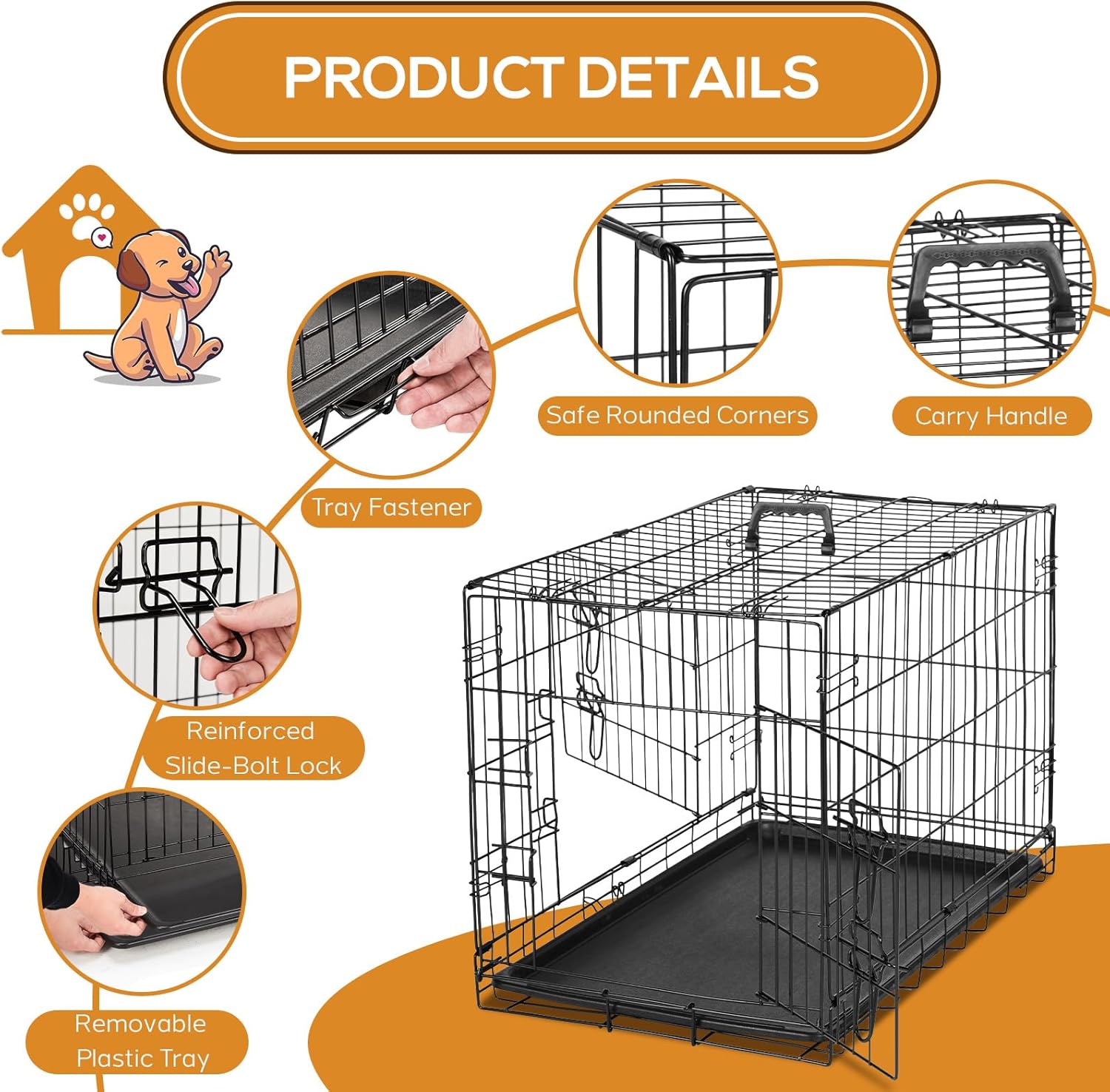 PRODUCT DETAILS

Safe Rounded Corners

Carry Handle

Tray Fastener

Reinforced Slide-Bolt Lock

Removable Plastic Tray