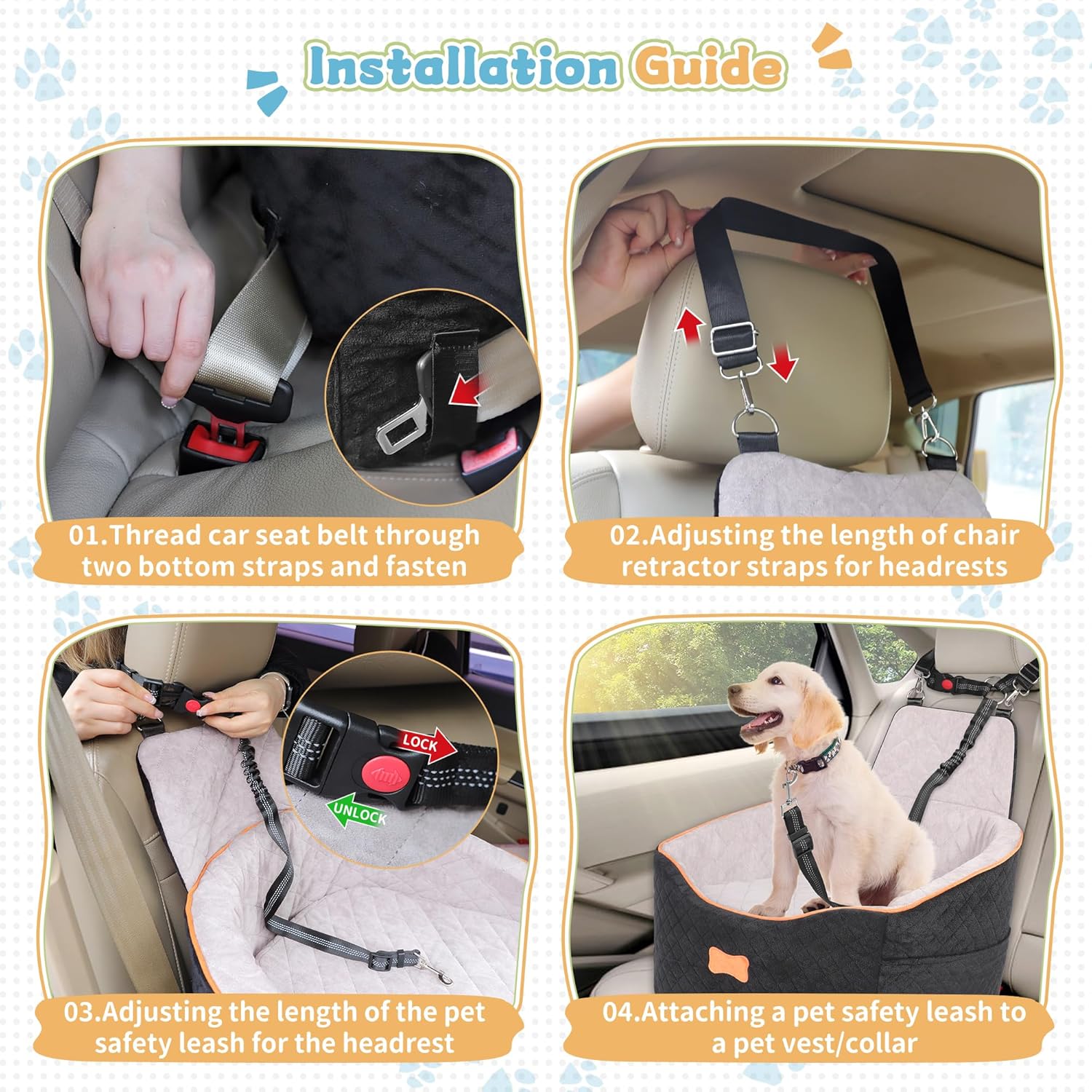 Installation Guide

01.Thread car seat belt through two bottom straps and fasten

02.Adjusting the length of chair retractor straps for headrests

LOCK

UNLOCK

03.Adjusting the length of the pet safety leash for the headrest

04.Attaching a pet safety leash to a pet vest/collar