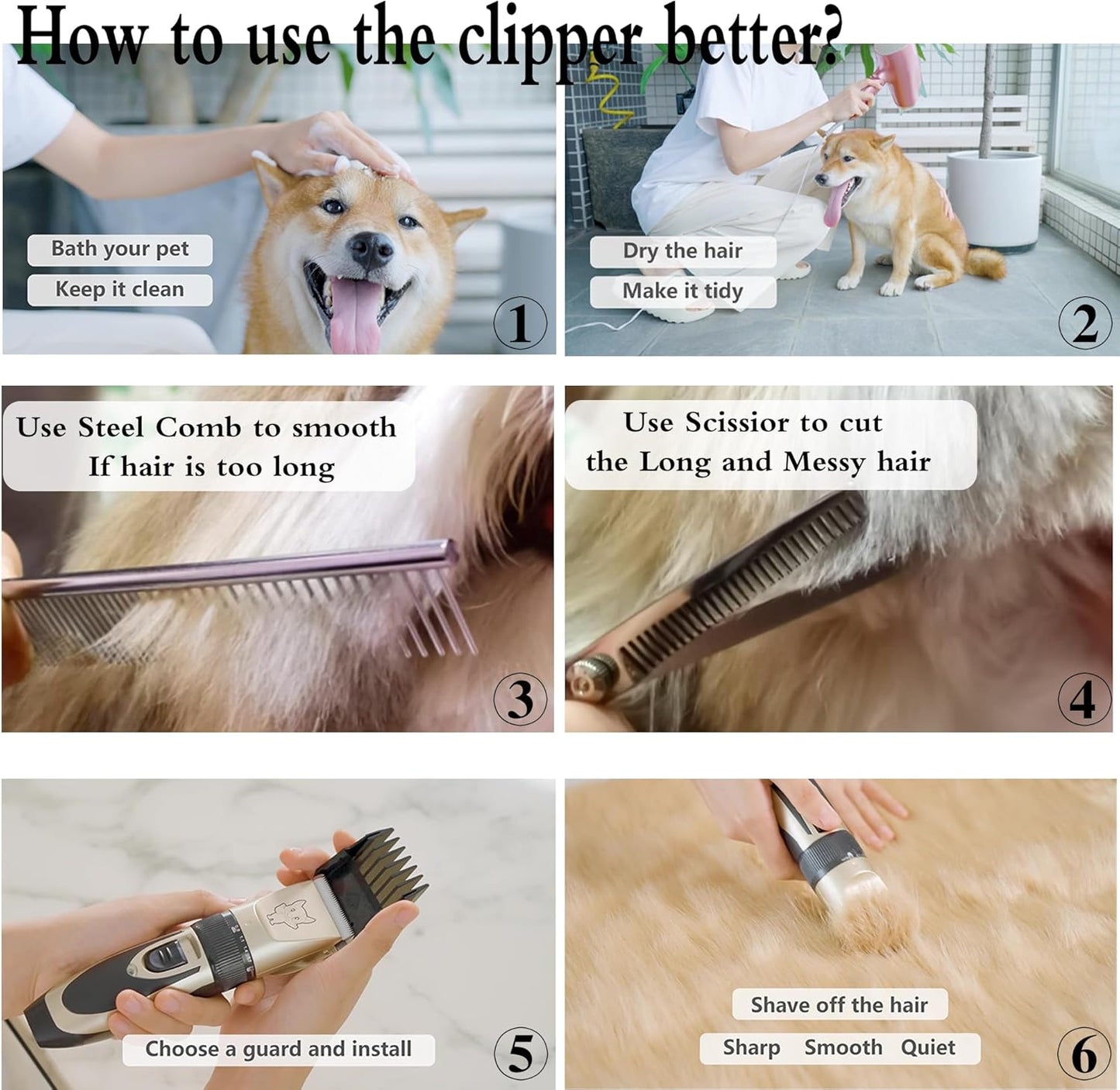 How to use the clipper better?

Bath your pet
Keep it clean

1

Dry the hair
Make it tidy

2

Use Steel Comb to smooth
If hair is too long

3

Use Scissior to cut
the Long and Messy hair

4

Choose a guard and install

5

Shave off the hair
Sharp Smooth Quiet

6