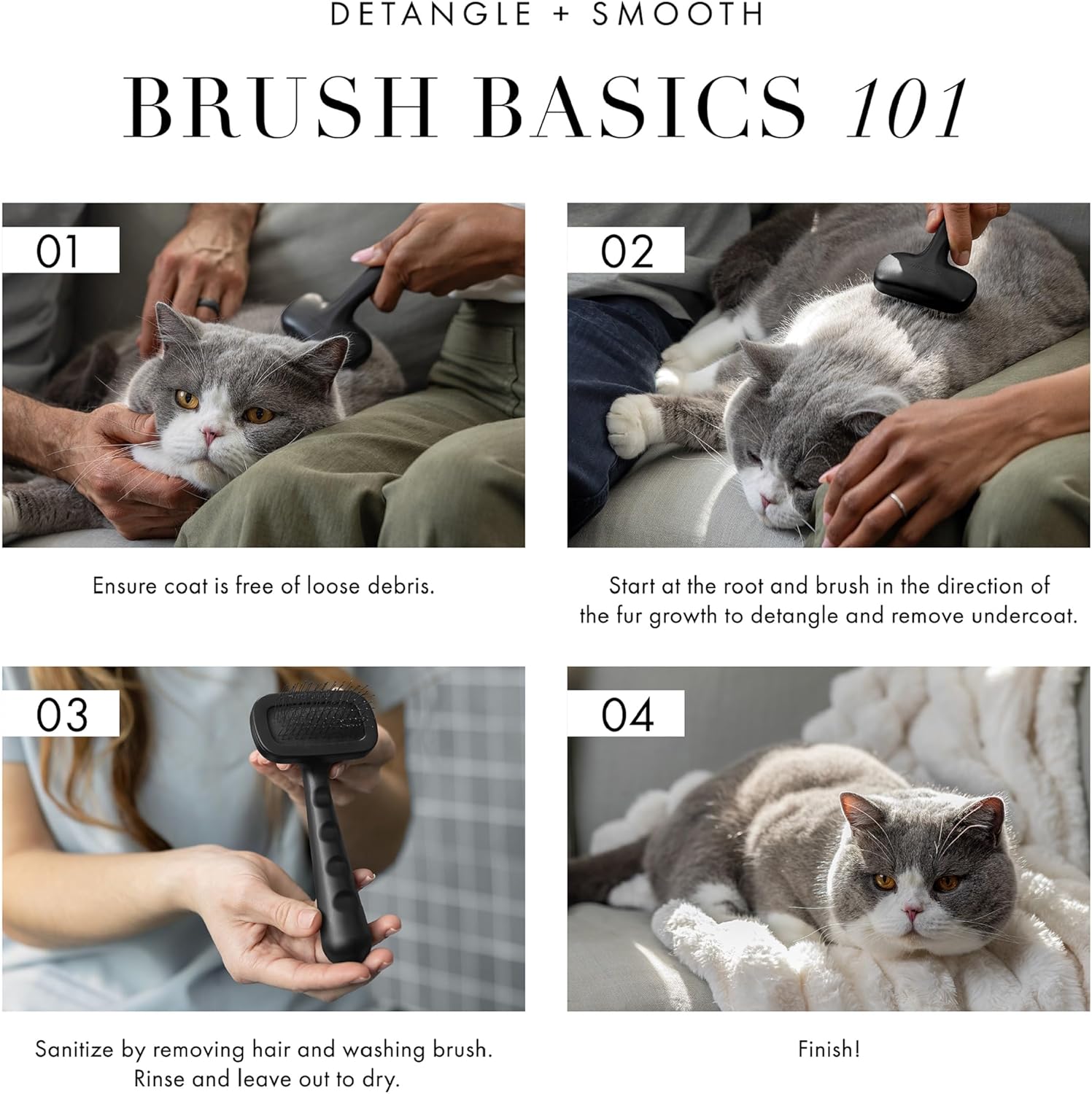 DETANGLE + SMOOTH

BRUSH BASICS 101

01

Ensure coat is free of loose debris.

02

Start at the root and brush in the direction of the fur growth to detangle and remove undercoat.

03

Sanitize by removing hair and washing brush. Rinse and leave out to dry.

04

Finish!