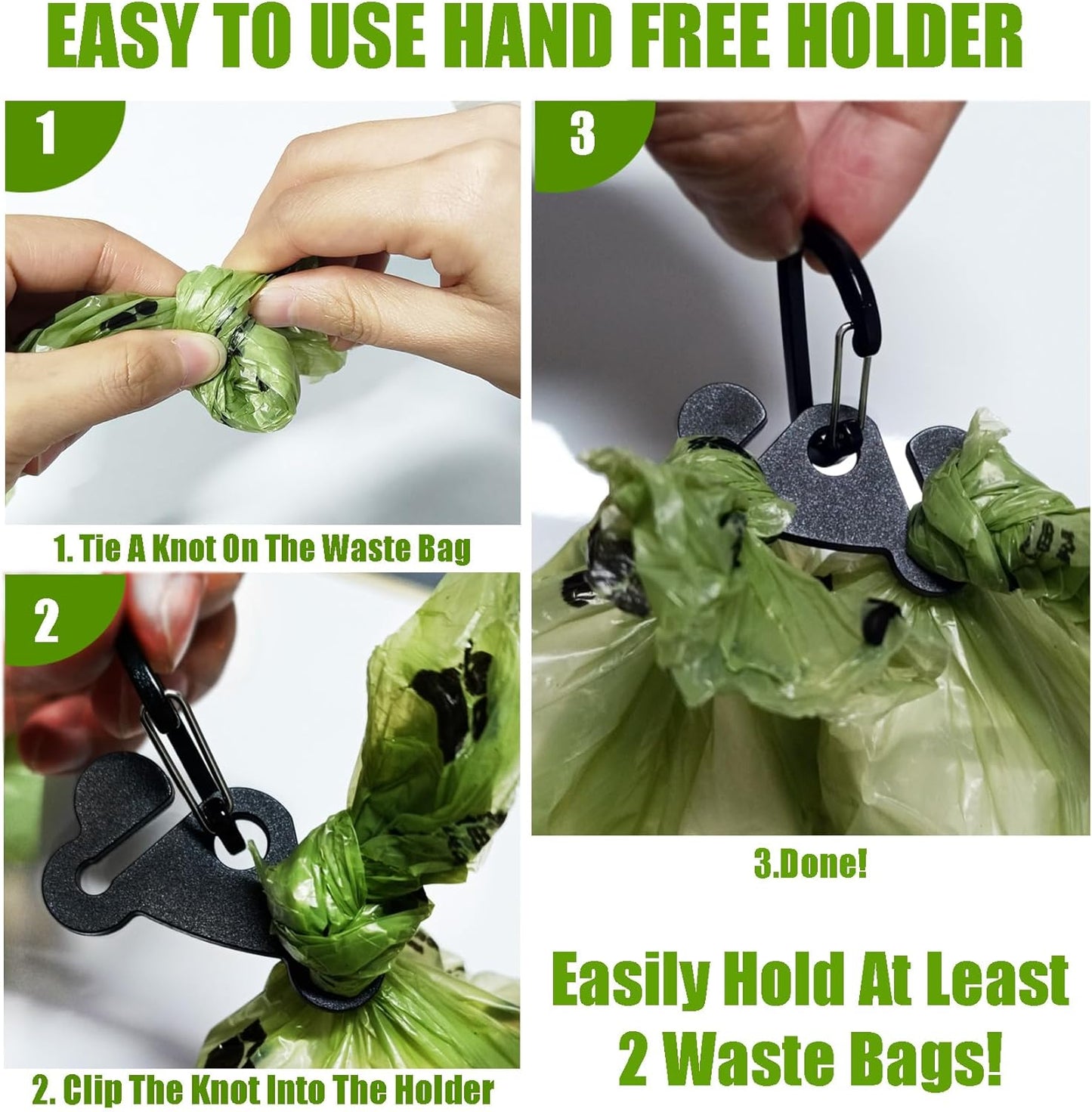 EASY TO USE HAND FREE HOLDER

1

1. Tie A Knot On The Waste Bag

2

2. Clip The Knot Into The Holder

3

3.Done!

Easily Hold At Least 2 Waste Bags!