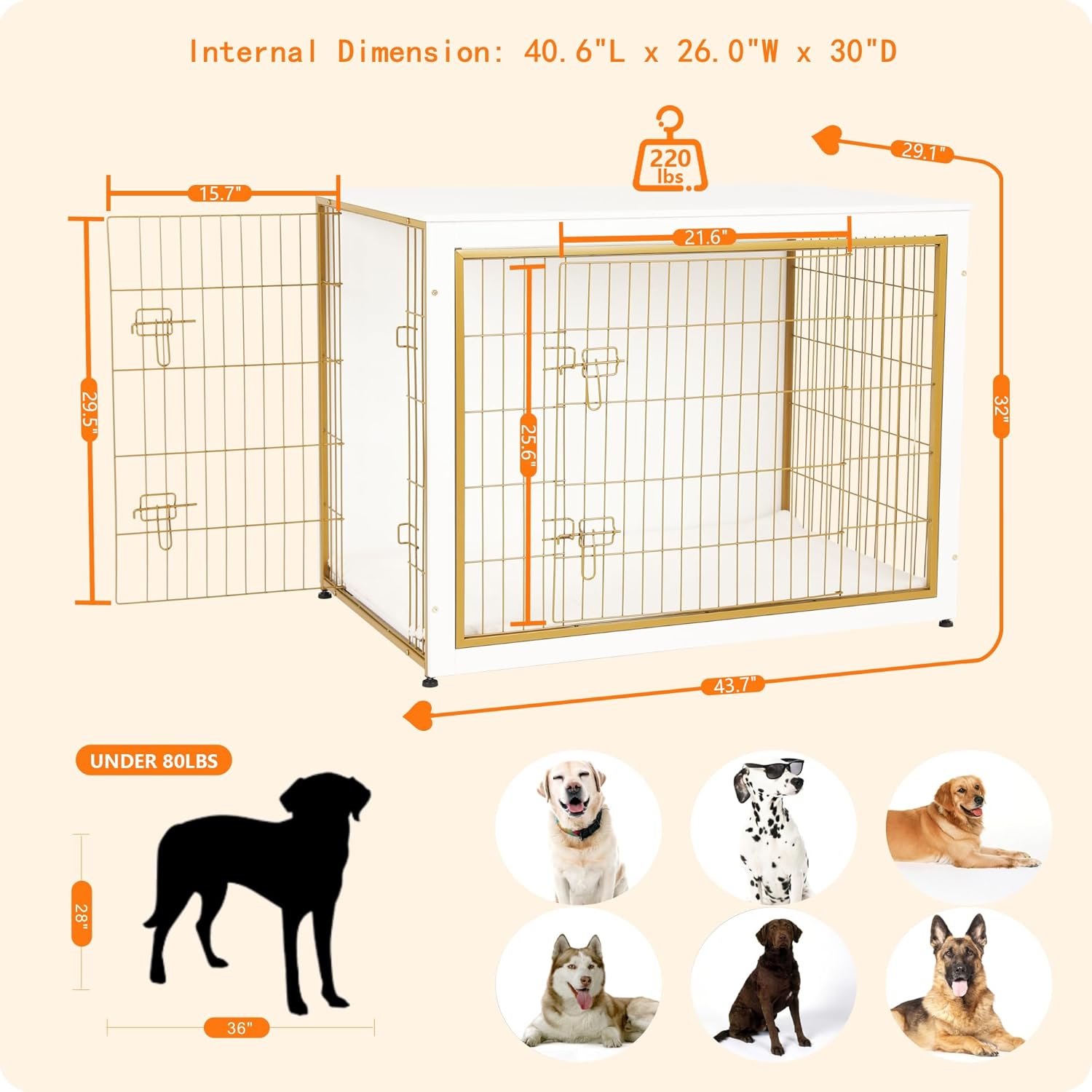 Internal Dimension: 40.6"L x 26.0"W x 30"D

220 lbs

29.1"

15.7"

21.6"

29.5"

25.6"

32"

43.7"

UNDER 80LBS

28"

36"