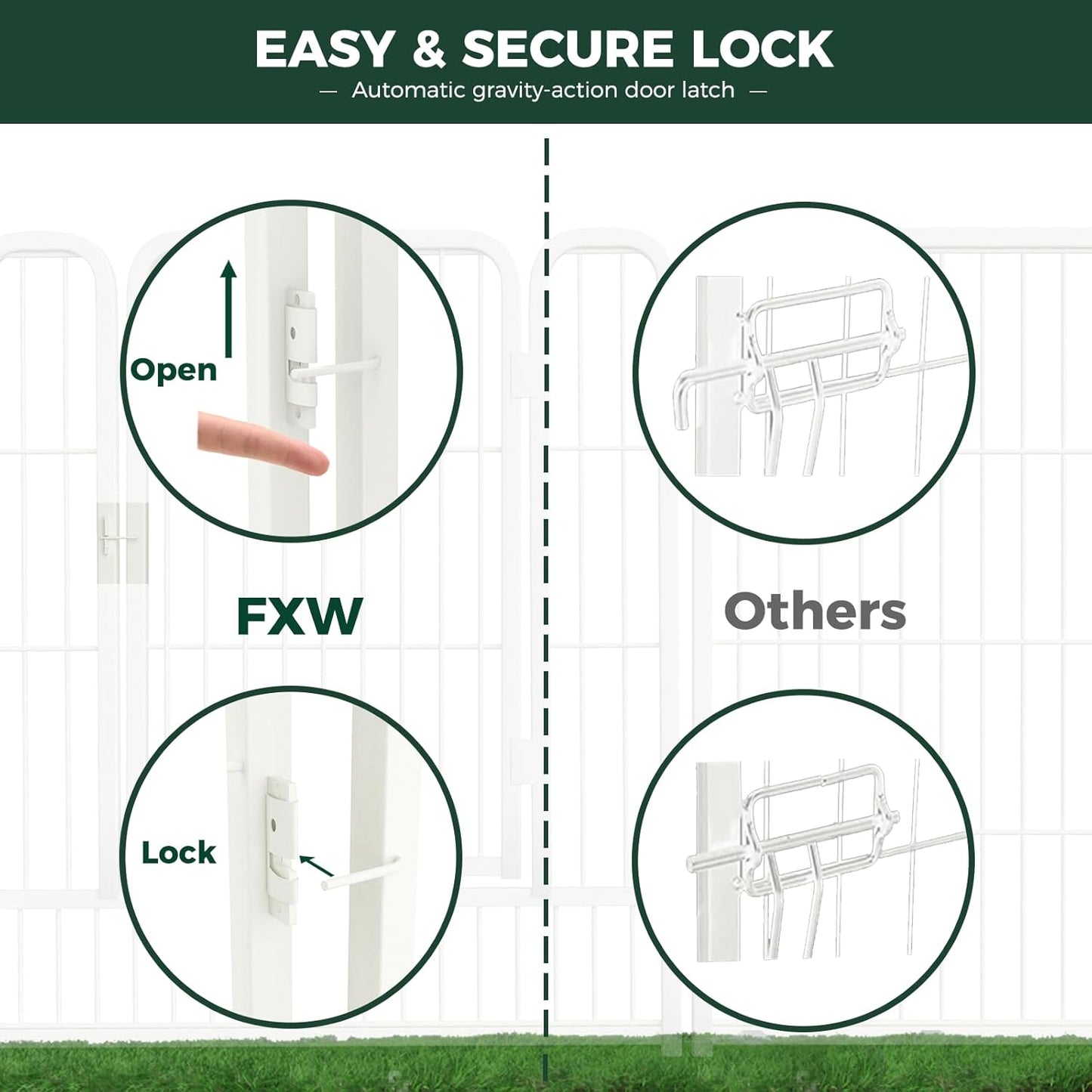 EASY & SECURE LOCK

— Automatic gravity-action door latch —

Open

FXW

Lock

Others