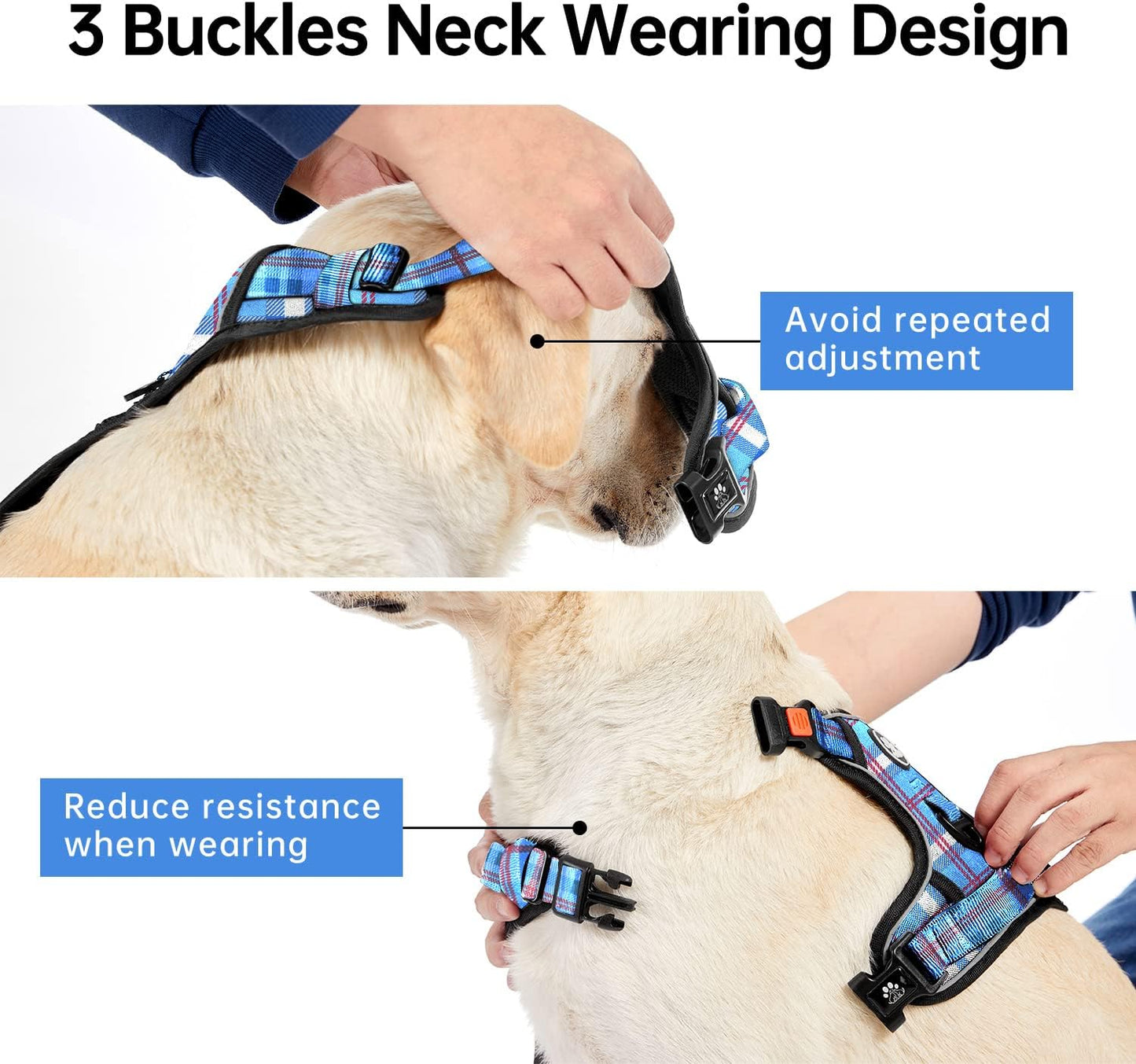 3 Buckles Neck Wearing Design

Avoid repeated adjustment

Reduce resistance when wearing