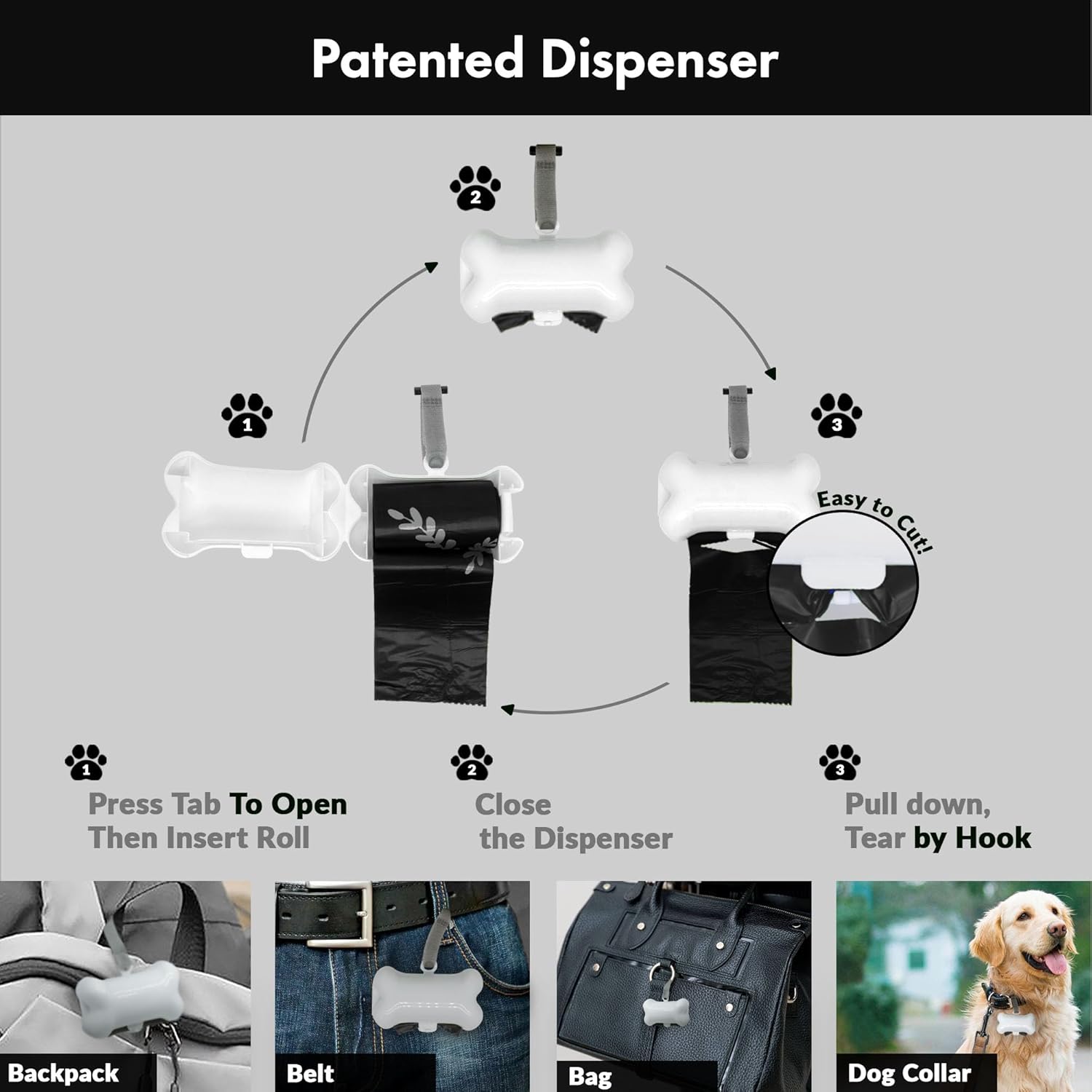 Patented Dispenser

2

1

3

Easy to Cut!

1
Press Tab To Open
Then Insert Roll

2
Close
the Dispenser

3
Pull down,
Tear by Hook

Backpack

Belt

Bag

Dog Collar