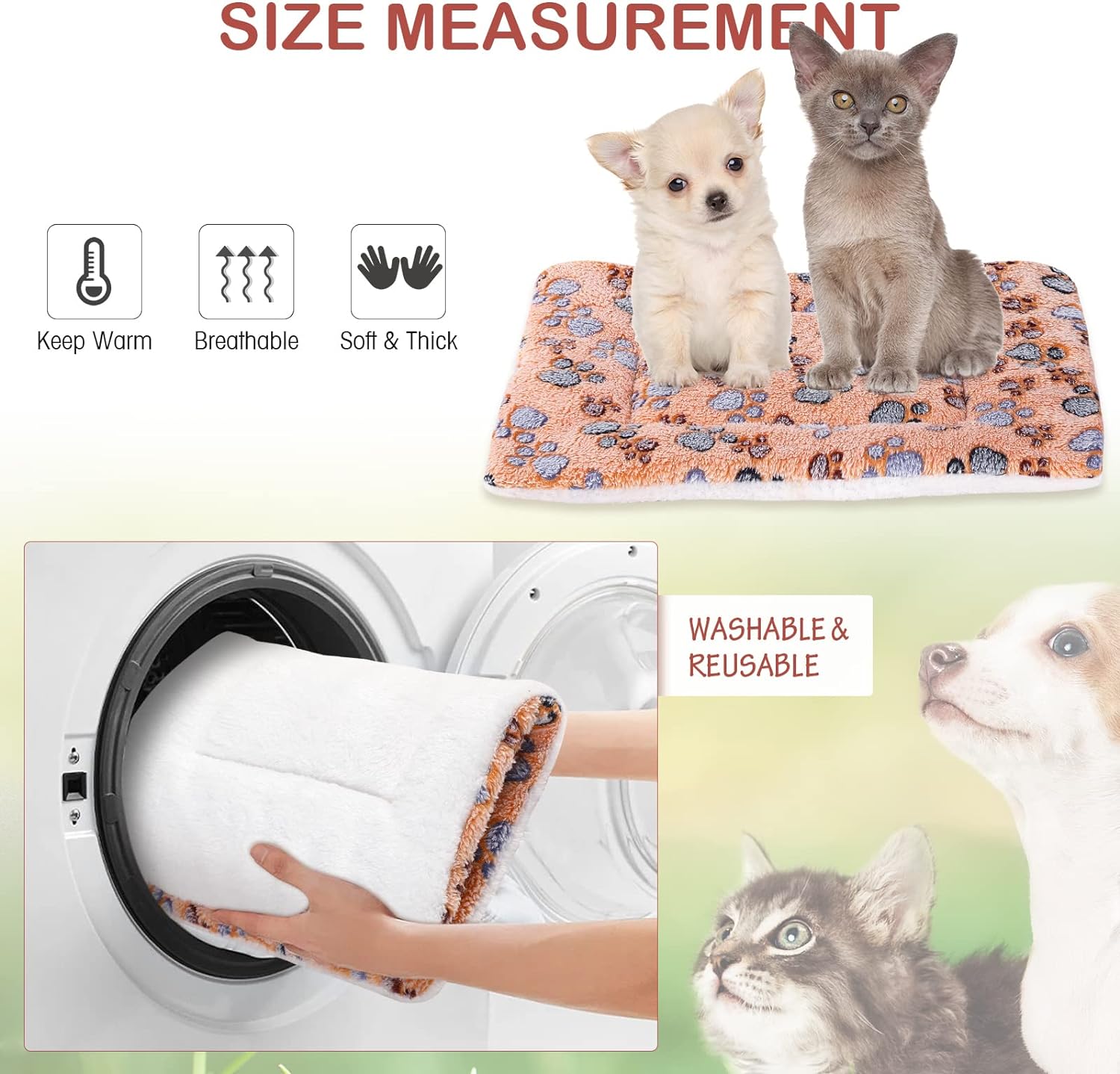 SIZE MEASUREMENT

Keep Warm

Breathable

Soft & Thick

WASHABLE & REUSABLE