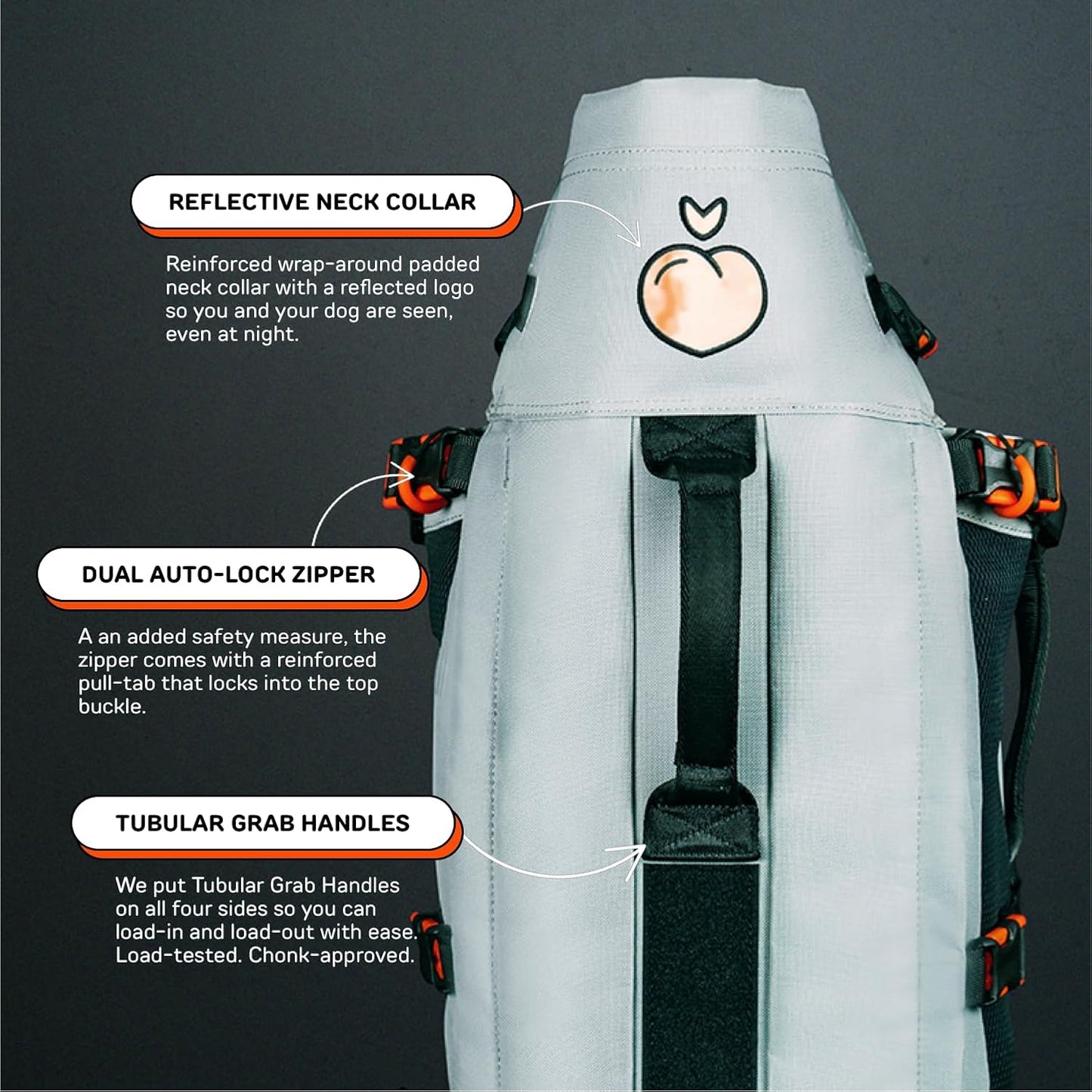 REFLECTIVE NECK COLLAR

Reinforced wrap-around padded neck collar with a reflected logo so you and your dog are seen, even at night.

DUAL AUTO-LOCK ZIPPER

A an added safety measure, the zipper comes with a reinforced pull-tab that locks into the top buckle.

TUBULAR GRAB HANDLES

We put Tubular Grab Handles on all four sides so you can load-in and load-out with ease. Load-tested. Chonk-approved.