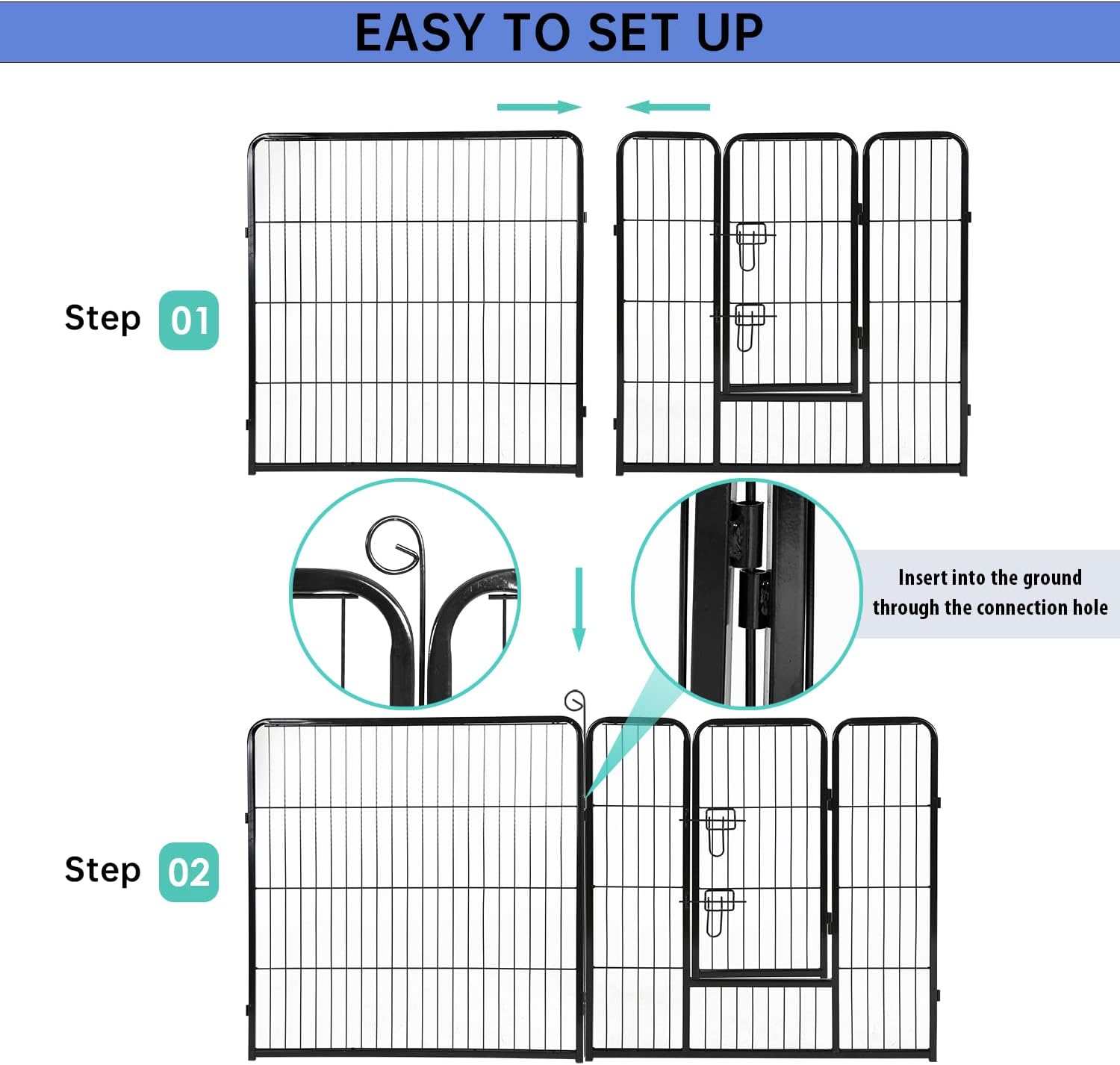 EASY TO SET UP

Step 01

Insert into the ground through the connection hole

Step 02