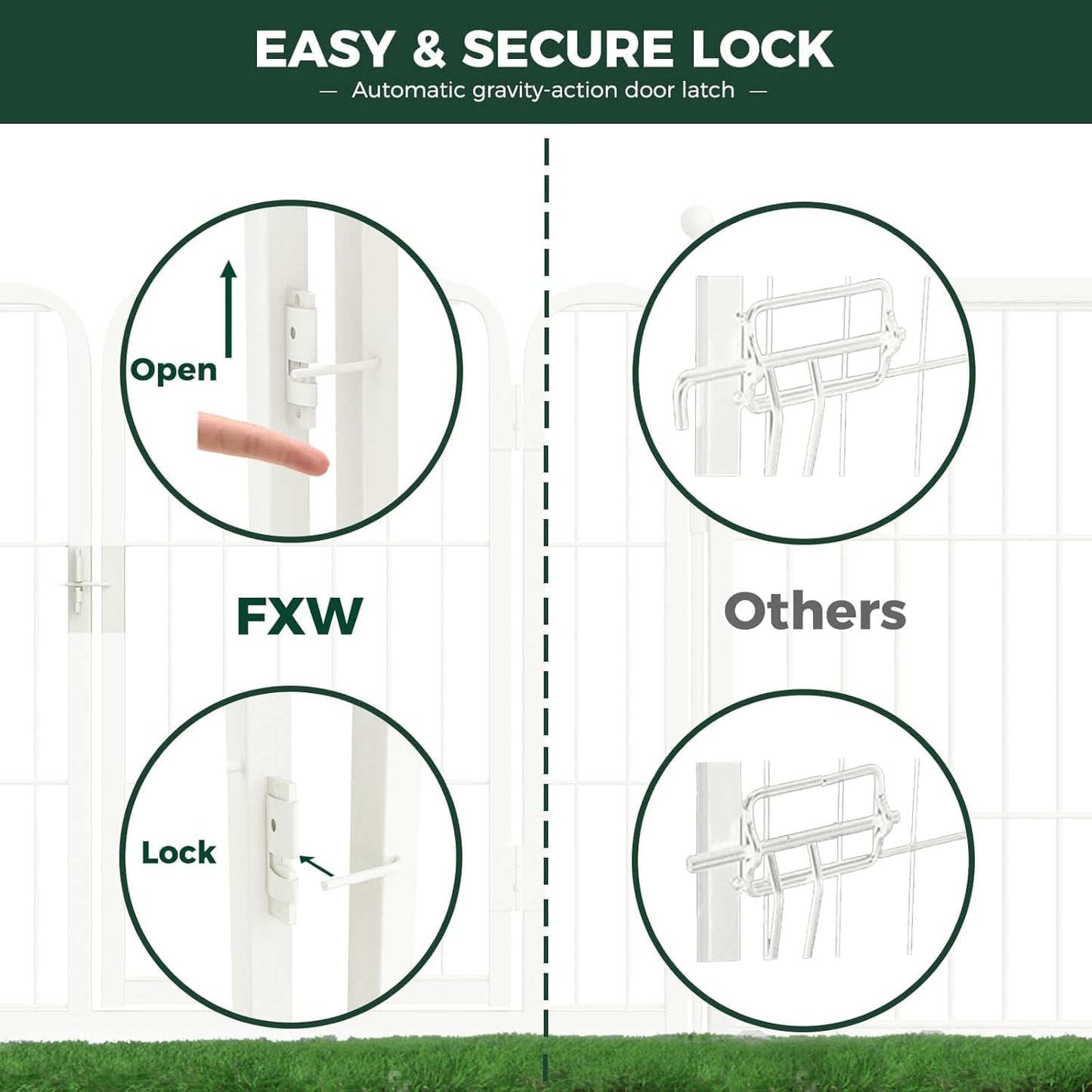 EASY & SECURE LOCK

— Automatic gravity-action door latch —

Open

FXW

Lock

Others