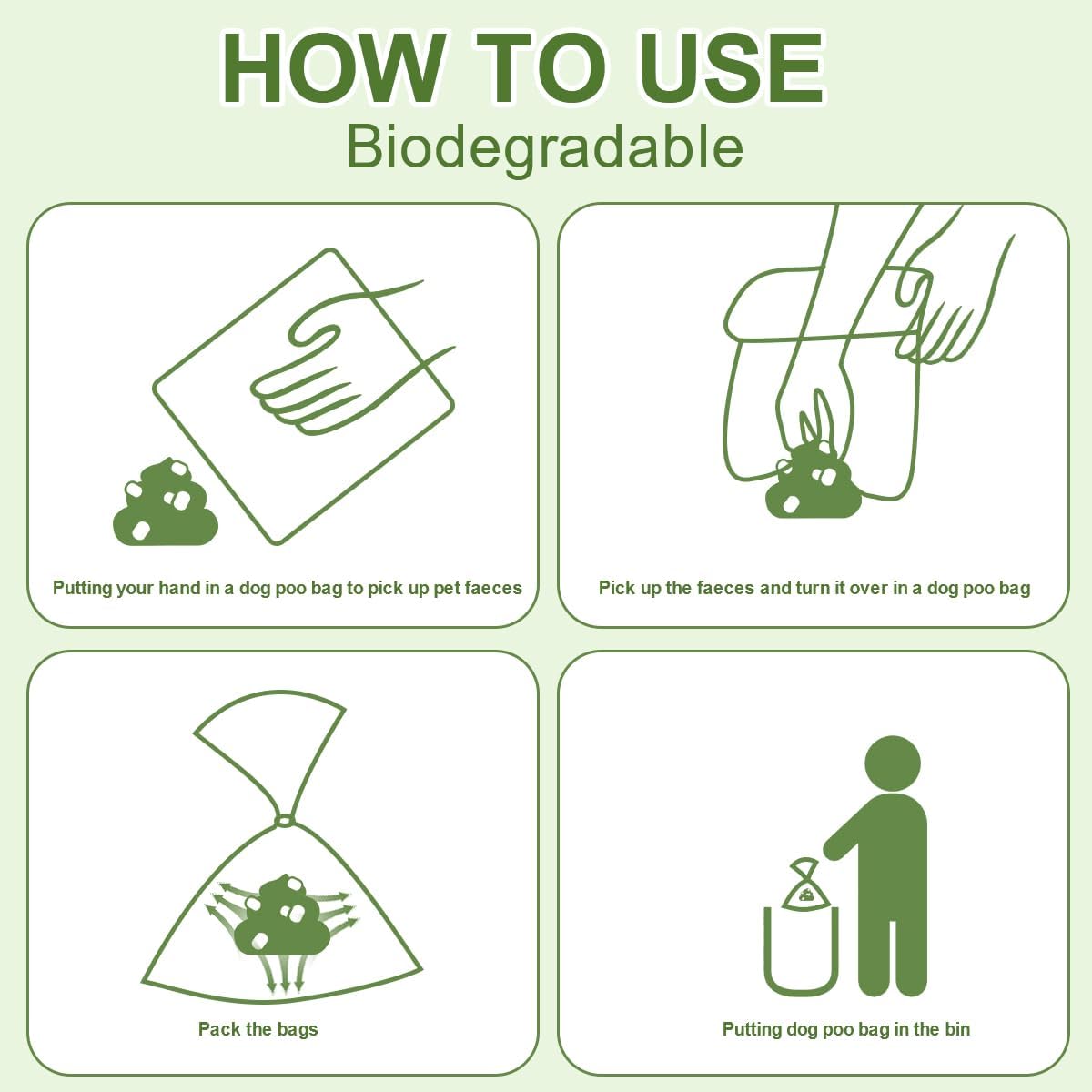 HOW TO USE
Biodegradable

Putting your hand in a dog poo bag to pick up pet faeces

Pick up the faeces and turn it over in a dog poo bag

Pack the bags

Putting dog poo bag in the bin