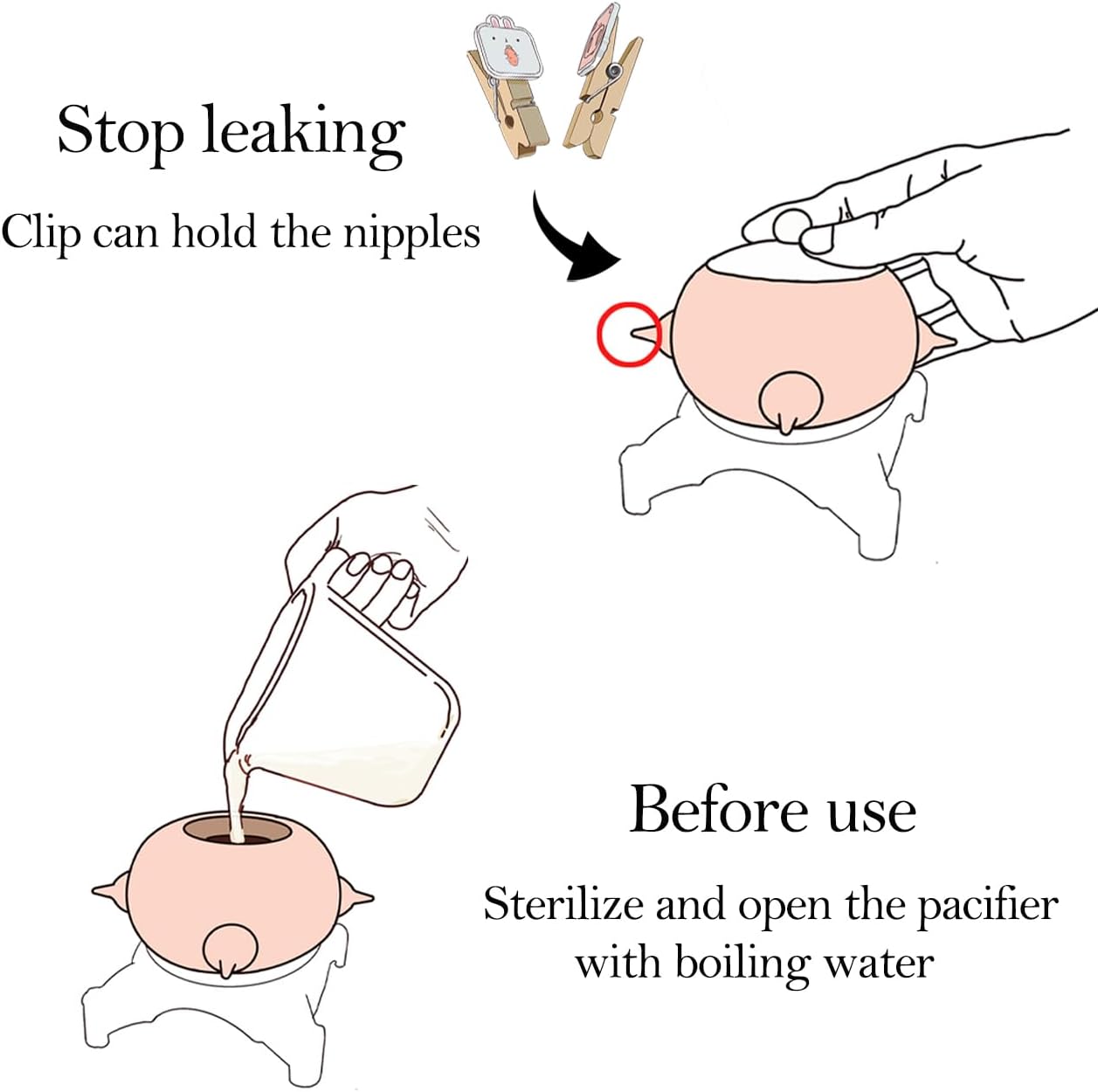 Stop leaking

Clip can hold the nipples

Before use

Sterilize and open the pacifier with boiling water