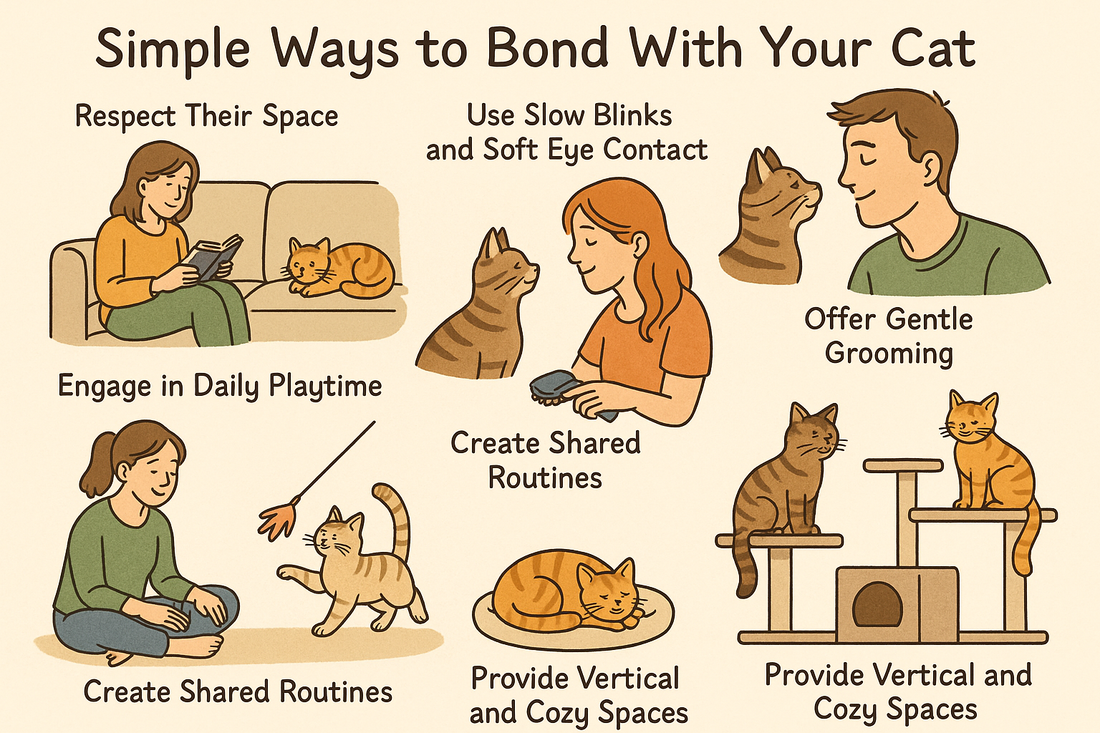 Simple Ways to Bond With Your Cat

Respect Their Space

Use Slow Blinks and Soft Eye Contact

Offer Gentle Grooming

Engage in Daily Playtime

Create Shared Routines

Create Shared Routines

Provide Vertical and Cozy Spaces

Provide Vertical and Cozy Spaces