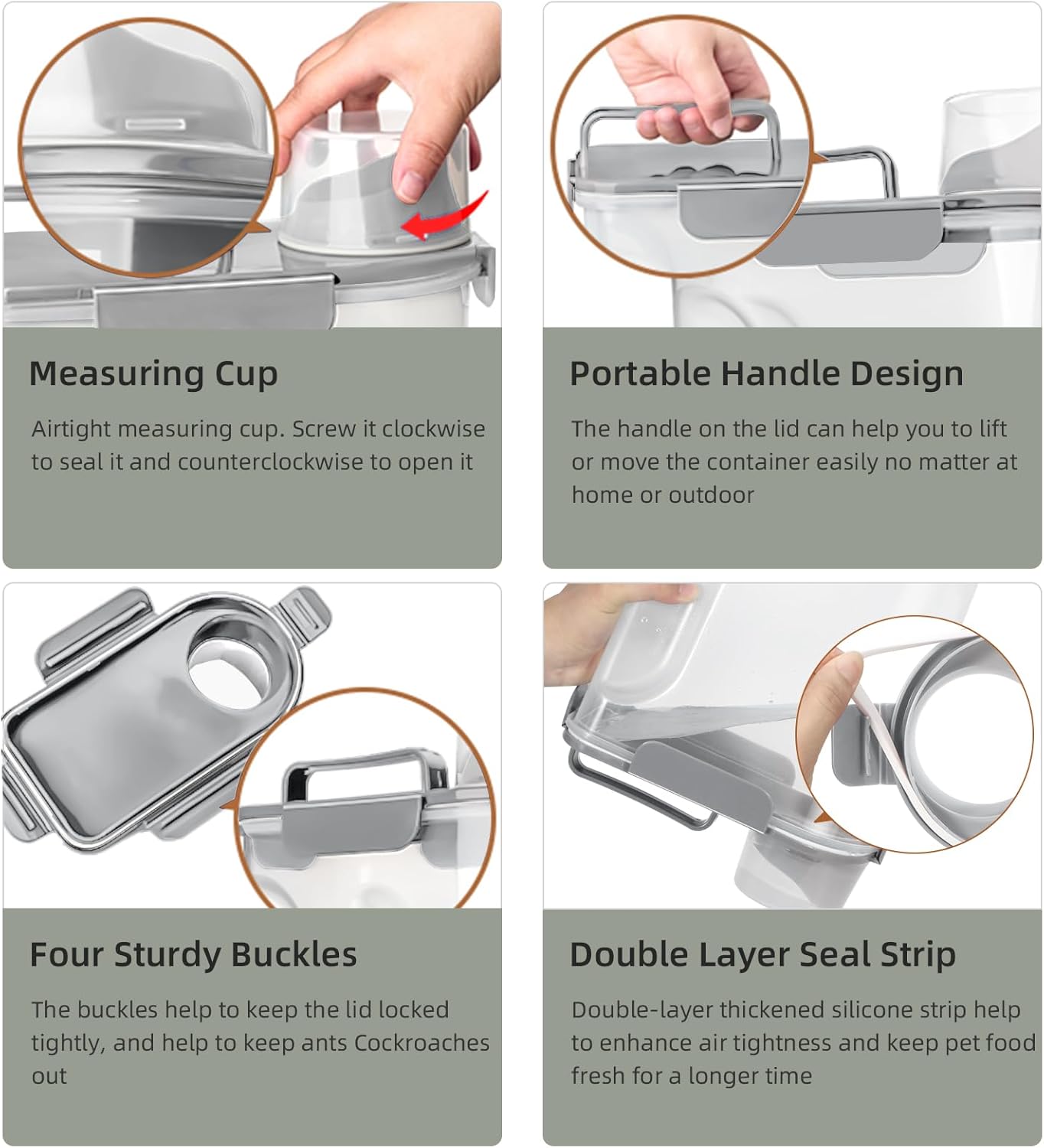 Measuring Cup

Airtight measuring cup. Screw it clockwise to seal it and counterclockwise to open it

Portable Handle Design

The handle on the lid can help you to lift or move the container easily no matter at home or outdoor

Four Sturdy Buckles

The buckles help to keep the lid locked tightly, and help to keep ants Cockroaches out

Double Layer Seal Strip

Double-layer thickened silicone strip help to enhance air tightness and keep pet food fresh for a longer time